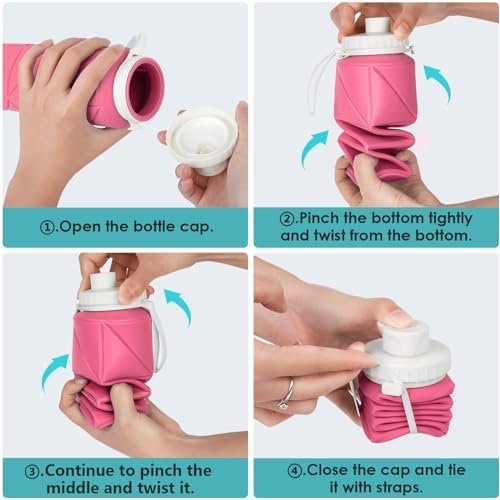 ①.Open the bottle cap.

②.Pinch the bottom tightly and twist from the bottom.

③.Continue to pinch the middle and twist it.

④.Close the cap and tie it with straps.